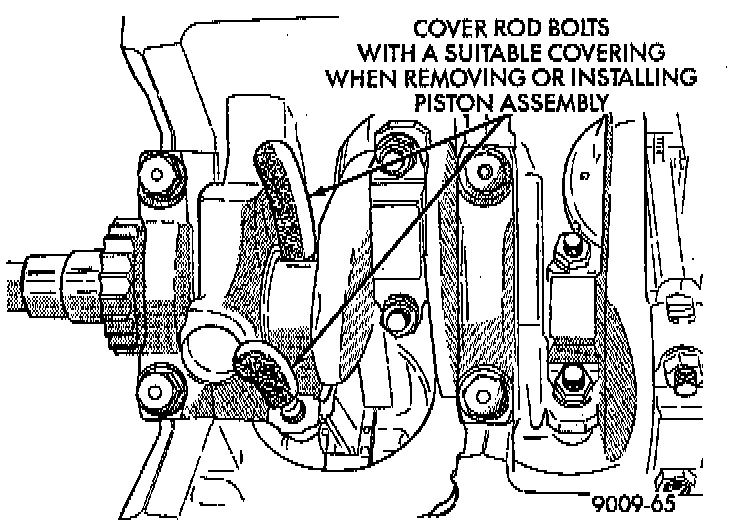 COVER ROD BOLTS WITH A SUITABLE COVERING WHEN REMOVING OR INSTALLING PISTON ASSEMBLY

9009-65