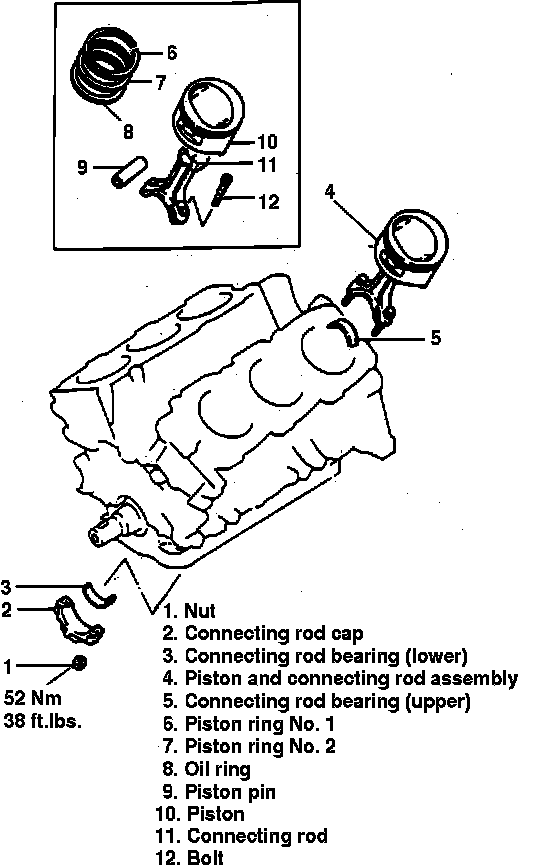 6
7
8
10
9
11
12
4
5
3
2
1
52 Nm
38 ft.lbs.

1. Nut
2. Connecting rod cap
3. Connecting rod bearing (lower)
4. Piston and connecting rod assembly
5. Connecting rod bearing (upper)
6. Piston ring No. 1
7. Piston ring No. 2
8. Oil ring
9. Piston pin
10. Piston
11. Connecting rod
12. Bolt