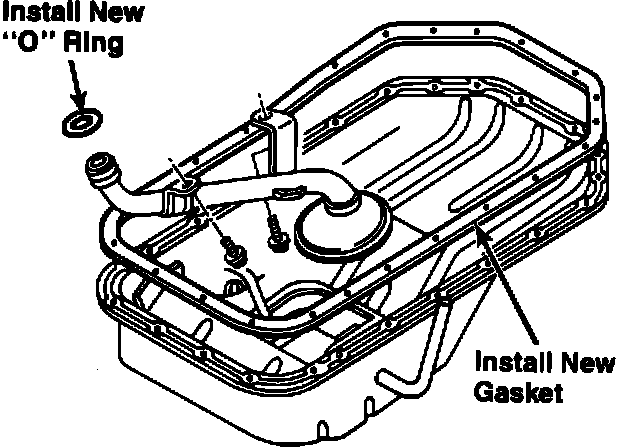 Install New "O" Ring

Install New Gasket