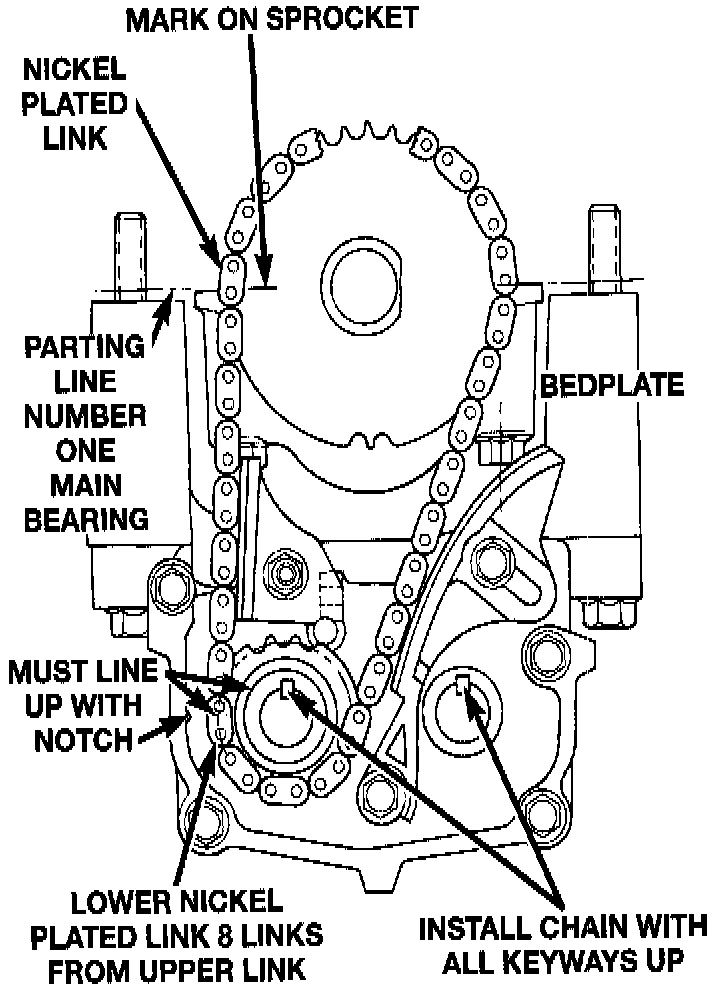 MARK ON SPROCKET

NICKEL PLATED LINK

PARTING LINE NUMBER ONE MAIN BEARING

BEDPLATE

MUST LINE UP WITH NOTCH

LOWER NICKEL PLATED LINK 8 LINKS FROM UPPER LINK

INSTALL CHAIN WITH ALL KEYWAYS UP