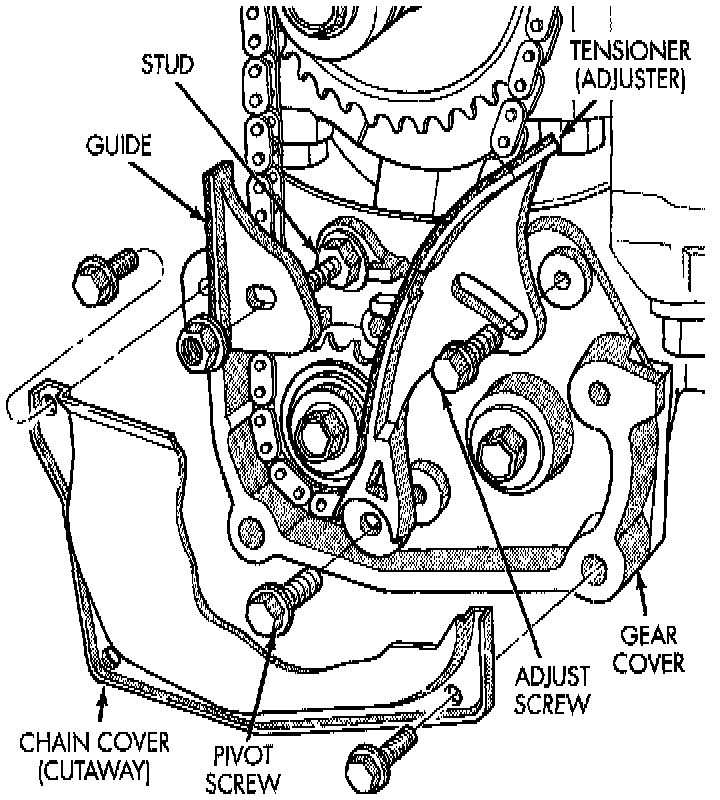 STUD
TENSIONER (ADJUSTER)
GUIDE
GEAR COVER
ADJUST SCREW
CHAIN COVER (CUTAWAY)
PIVOT SCREW