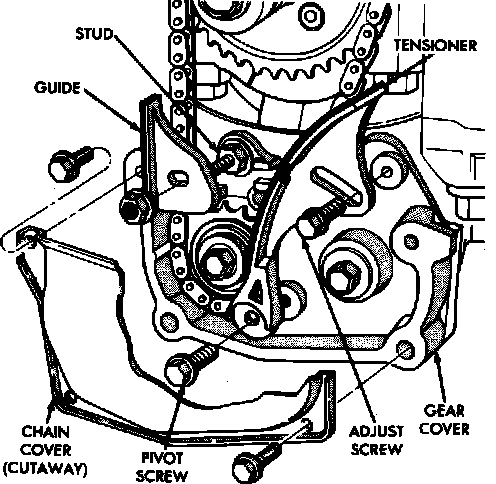 STUD
TENSIONER
GUIDE
CHAIN COVER (CUTAWAY)
PIVOT SCREW
ADJUST SCREW
GEAR COVER