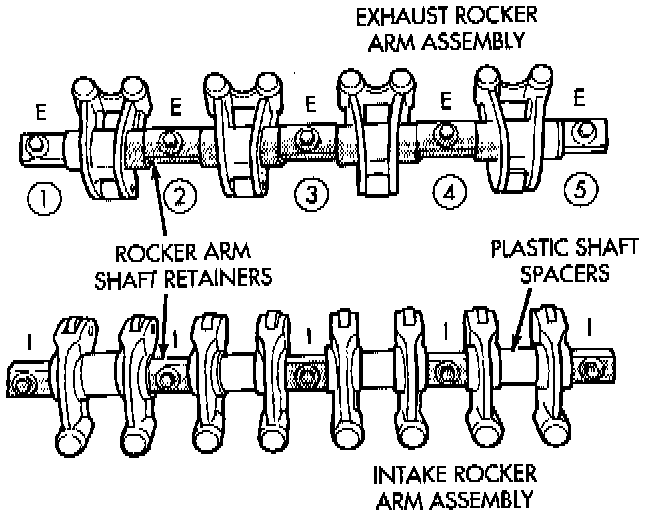 EXHAUST ROCKER ARM ASSEMBLY

E E E E E

1 2 3 4 5

ROCKER ARM SHAFT RETAINERS

PLASTIC SHAFT SPACERS

I I I I I

INTAKE ROCKER ARM ASSEMBLY