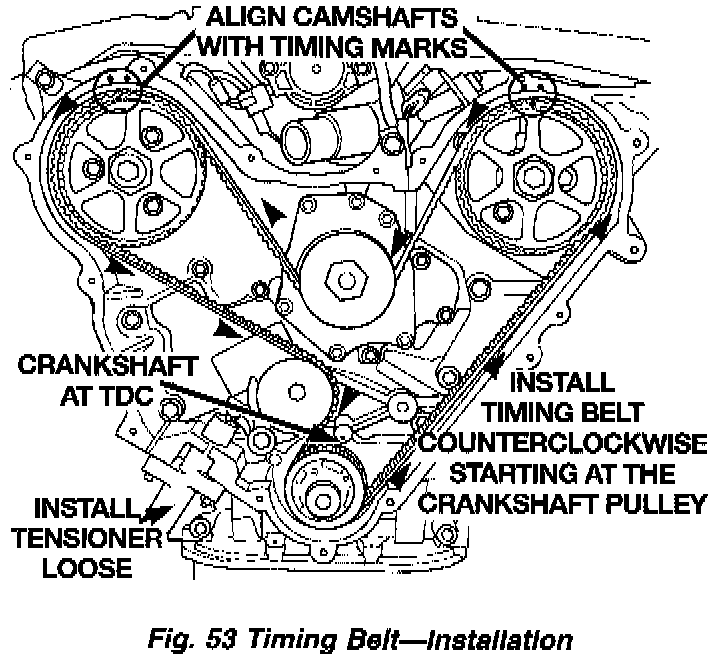 ALIGN CAMSHAFTS WITH TIMING MARKS

CRANKSHAFT AT TDC

INSTALL TIMING BELT COUNTERCLOCKWISE STARTING AT THE CRANKSHAFT PULLEY

INSTALL TENSIONER LOOSE

Fig. 53 Timing Belt—Installation