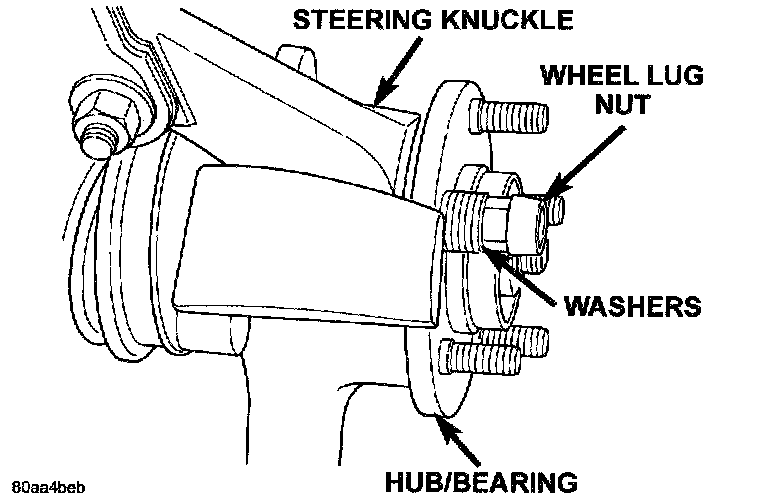 STEERING KNUCKLE

WHEEL LUG NUT

WASHERS

HUB/BEARING

80aa4beb