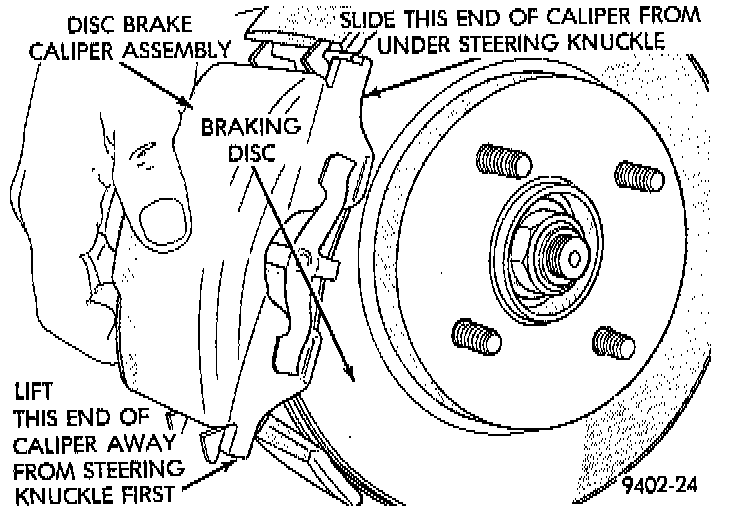 DISC BRAKE CALIPER ASSEMBLY

SLIDE THIS END OF CALIPER FROM UNDER STEERING KNUCKLE

BRAKING DISC

LIFT THIS END OF CALIPER AWAY FROM STEERING KNUCKLE FIRST

9402-24