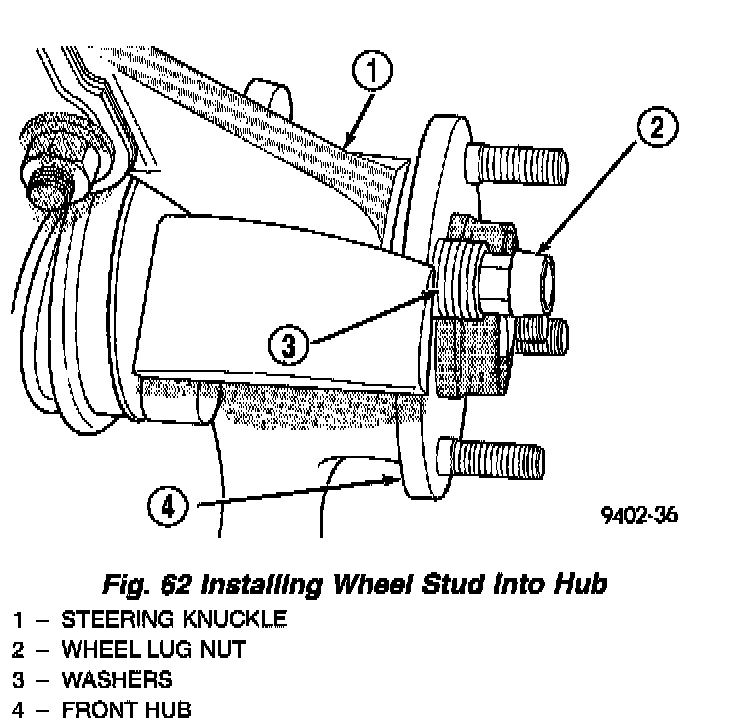 1

2

3

4

9402-36

Fig. 62 Installing Wheel Stud Into Hub

1 – STEERING KNUCKLE
2 – WHEEL LUG NUT
3 – WASHERS
4 – FRONT HUB