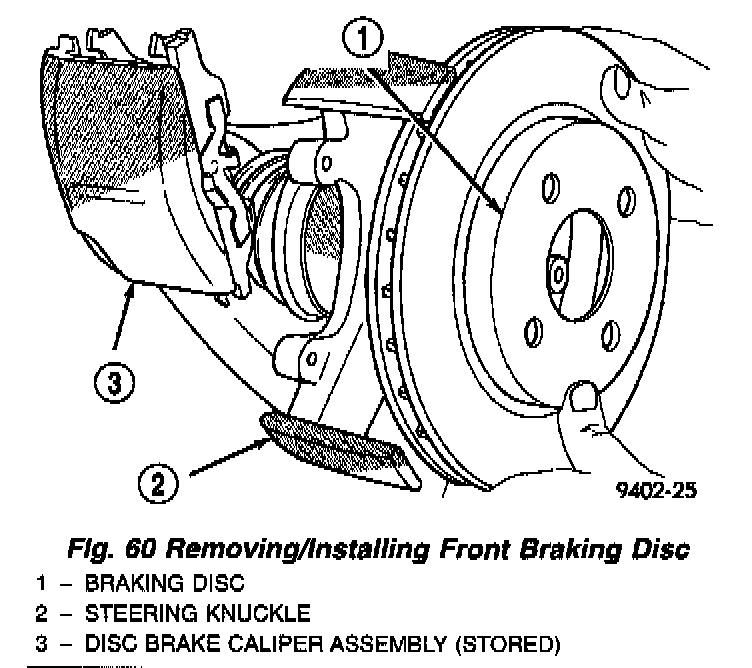 1

3

2

9402-25

Fig. 60 Removing/Installing Front Braking Disc
1 – BRAKING DISC
2 – STEERING KNUCKLE
3 – DISC BRAKE CALIPER ASSEMBLY (STORED)