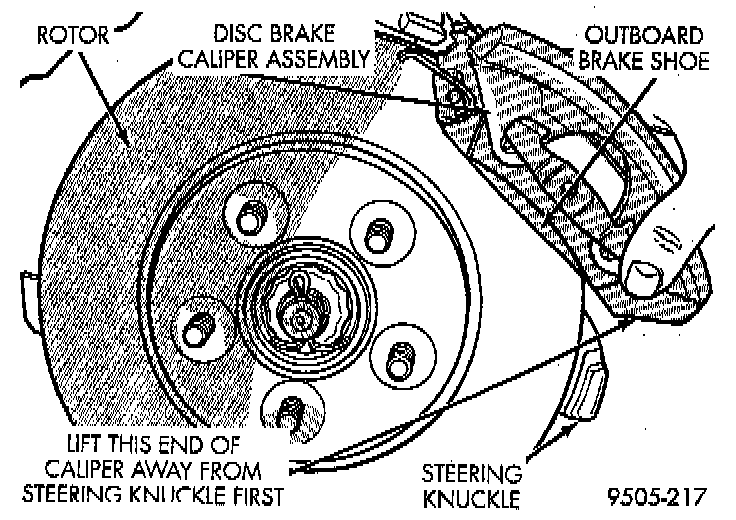 ROTOR

DISC BRAKE
CALIPER ASSEMBLY

OUTBOARD
BRAKE SHOE

LIFT THIS END OF
CALIPER AWAY FROM
STEERING KNUCKLE FIRST

STEERING
KNUCKLE

9505-217