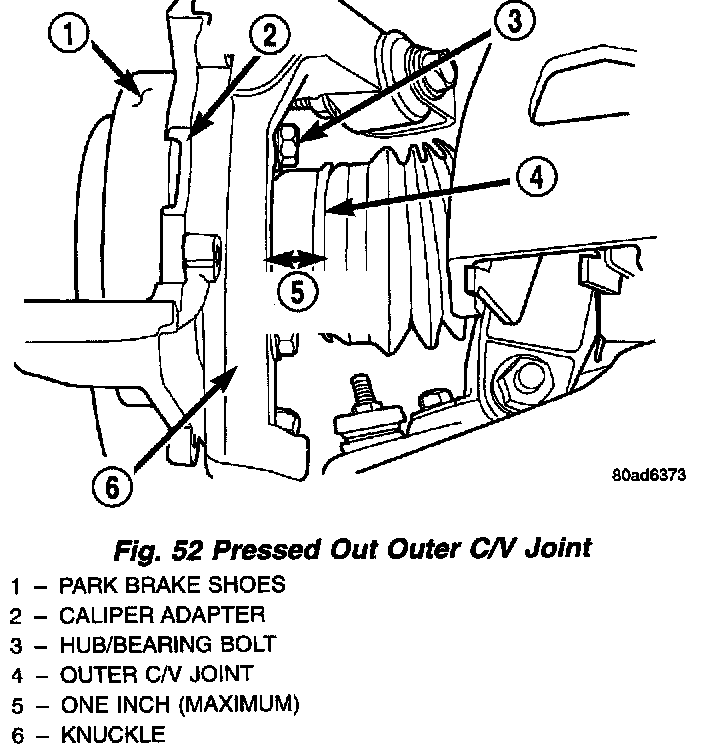 1
2
3
4
5
6
80ad6373

Fig. 52 Pressed Out Outer C/V Joint

1 – PARK BRAKE SHOES
2 – CALIPER ADAPTER
3 – HUB/BEARING BOLT
4 – OUTER C/V JOINT
5 – ONE INCH (MAXIMUM)
6 – KNUCKLE