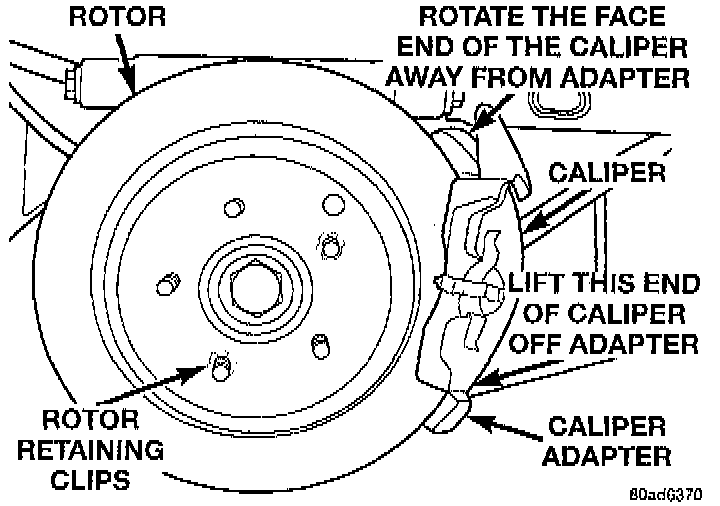 ROTOR

ROTATE THE FACE END OF THE CALIPER AWAY FROM ADAPTER

CALIPER

LIFT THIS END OF CALIPER OFF ADAPTER

ROTOR RETAINING CLIPS

CALIPER ADAPTER

80ad6370