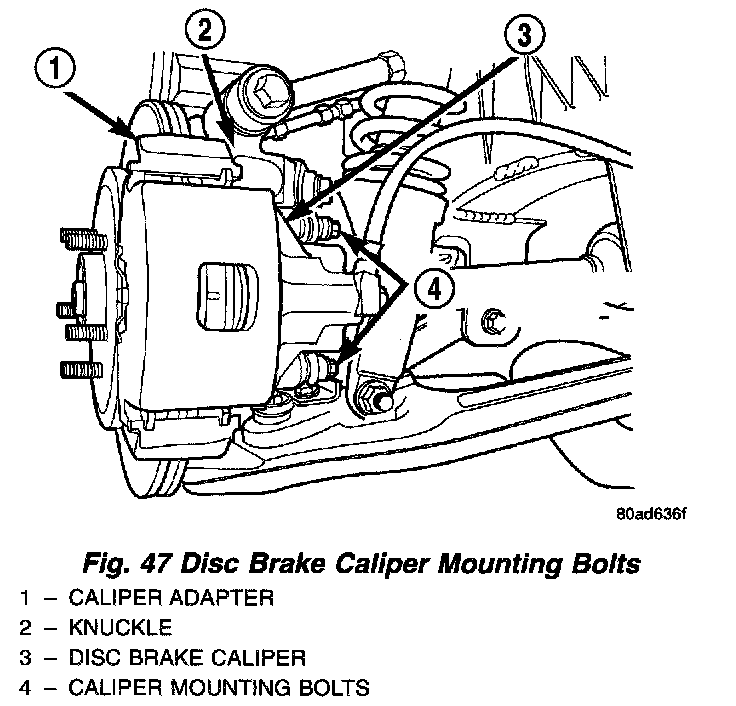 1

2

3

4

80ad636f

Fig. 47 Disc Brake Caliper Mounting Bolts

1 – CALIPER ADAPTER
2 – KNUCKLE
3 – DISC BRAKE CALIPER
4 – CALIPER MOUNTING BOLTS