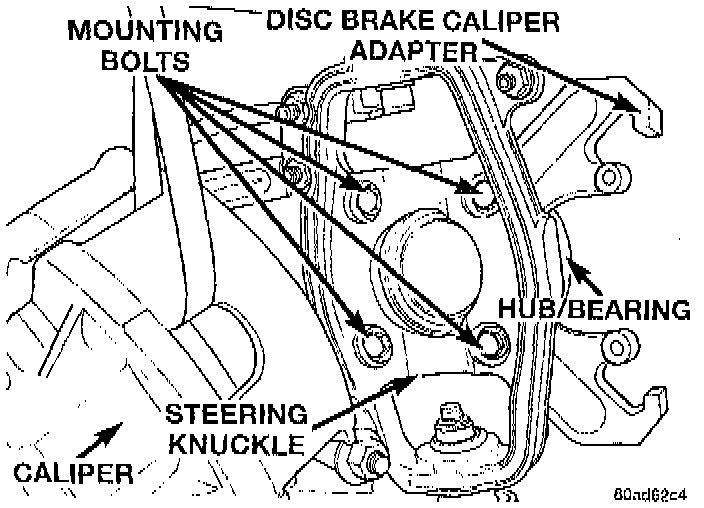 MOUNTING BOLTS

DISC BRAKE CALIPER ADAPTER

HUB/BEARING

STEERING KNUCKLE

CALIPER

80ad62c4