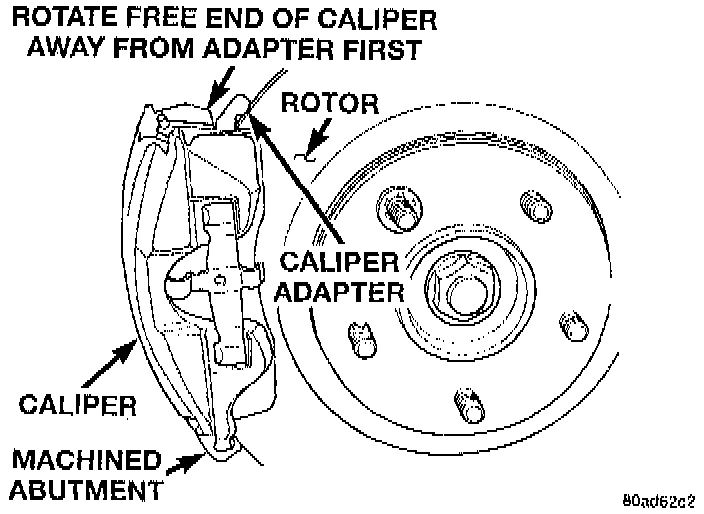 ROTATE FREE END OF CALIPER AWAY FROM ADAPTER FIRST

ROTOR

CALIPER ADAPTER

CALIPER

MACHINED ABUTMENT

80ad62c2