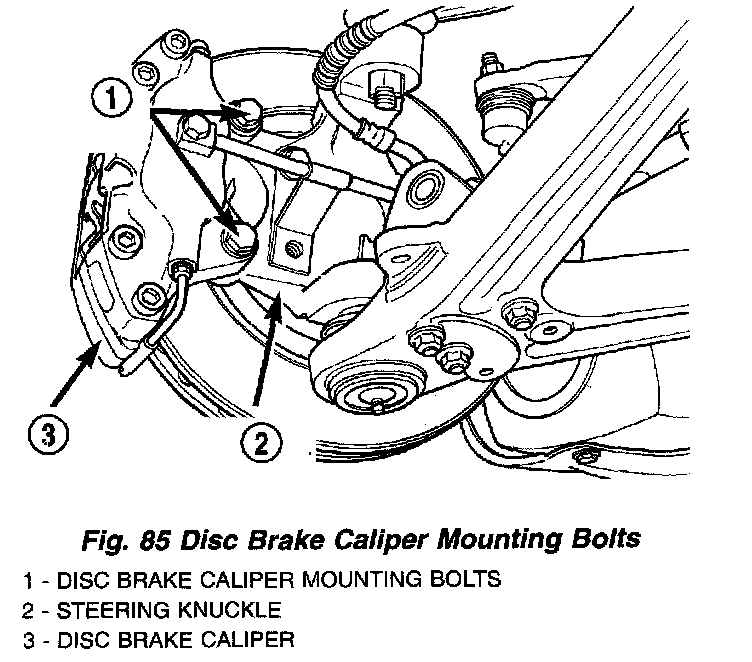 1

3

2

Fig. 85 Disc Brake Caliper Mounting Bolts

1 - DISC BRAKE CALIPER MOUNTING BOLTS
2 - STEERING KNUCKLE
3 - DISC BRAKE CALIPER