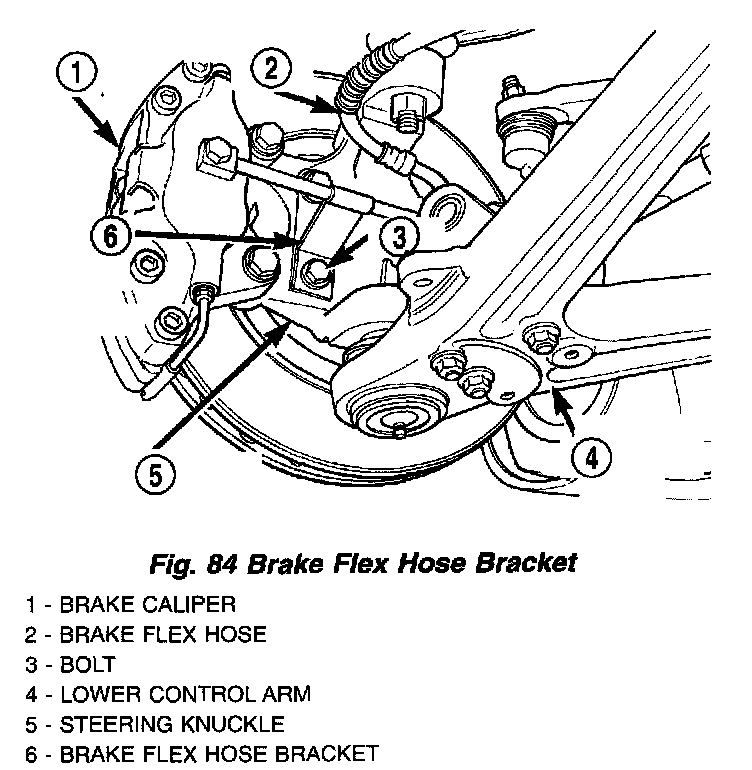 1
2
6
3
5
4

Fig. 84 Brake Flex Hose Bracket

1 - BRAKE CALIPER
2 - BRAKE FLEX HOSE
3 - BOLT
4 - LOWER CONTROL ARM
5 - STEERING KNUCKLE
6 - BRAKE FLEX HOSE BRACKET