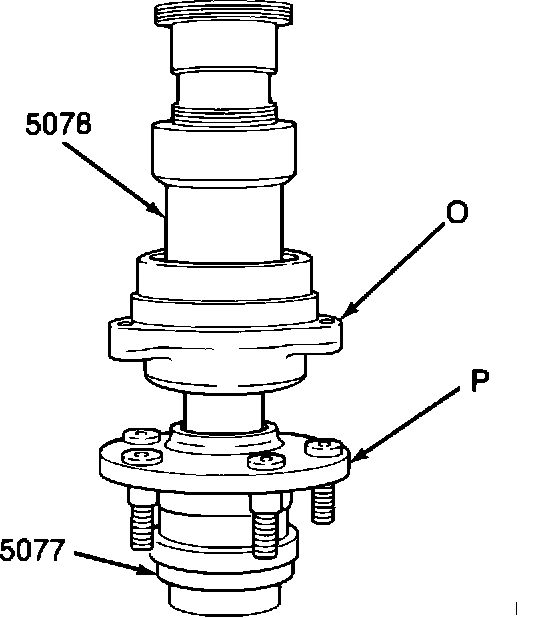 5078
O
P
5077