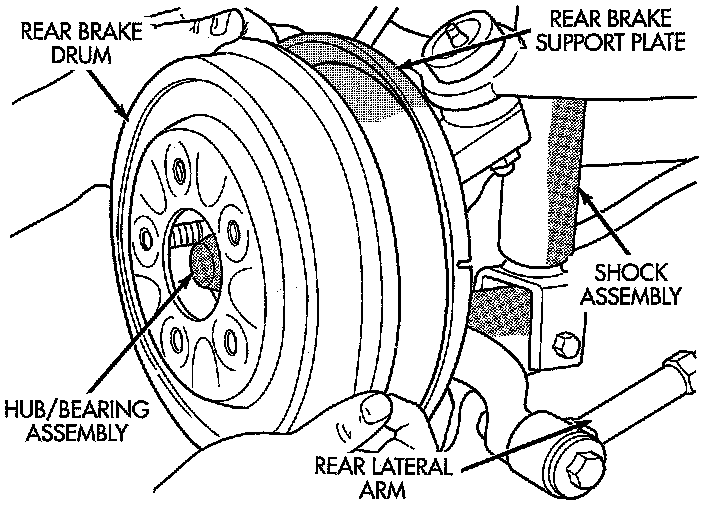 REAR BRAKE DRUM

REAR BRAKE SUPPORT PLATE

SHOCK ASSEMBLY

HUB/BEARING ASSEMBLY

REAR LATERAL ARM