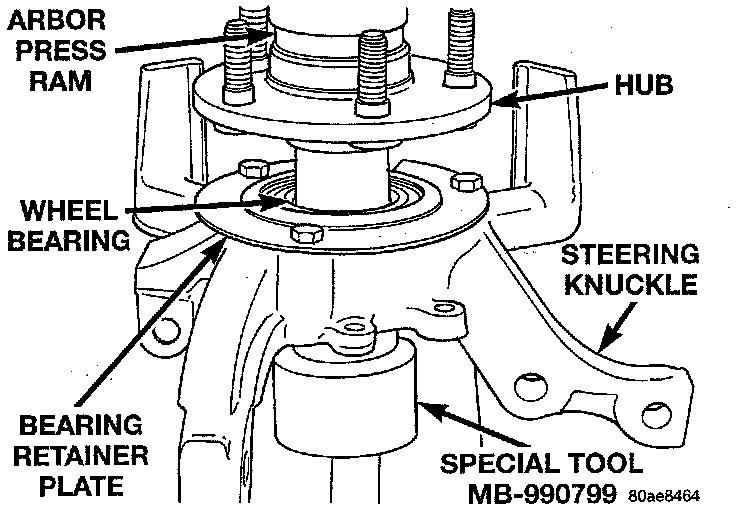 ARBOR PRESS RAM

HUB

WHEEL BEARING

STEERING KNUCKLE

BEARING RETAINER PLATE

SPECIAL TOOL MB-990799

80ae8464