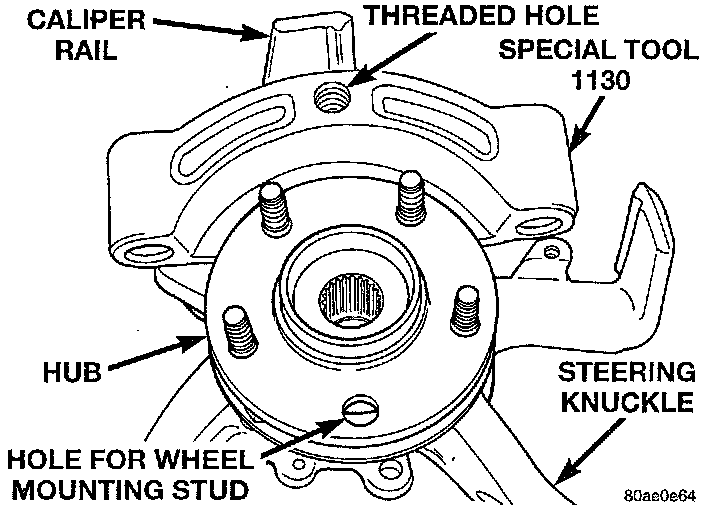 CALIPER RAIL

THREADED HOLE

SPECIAL TOOL 1130

HUB

STEERING KNUCKLE

HOLE FOR WHEEL MOUNTING STUD

80ae0e64