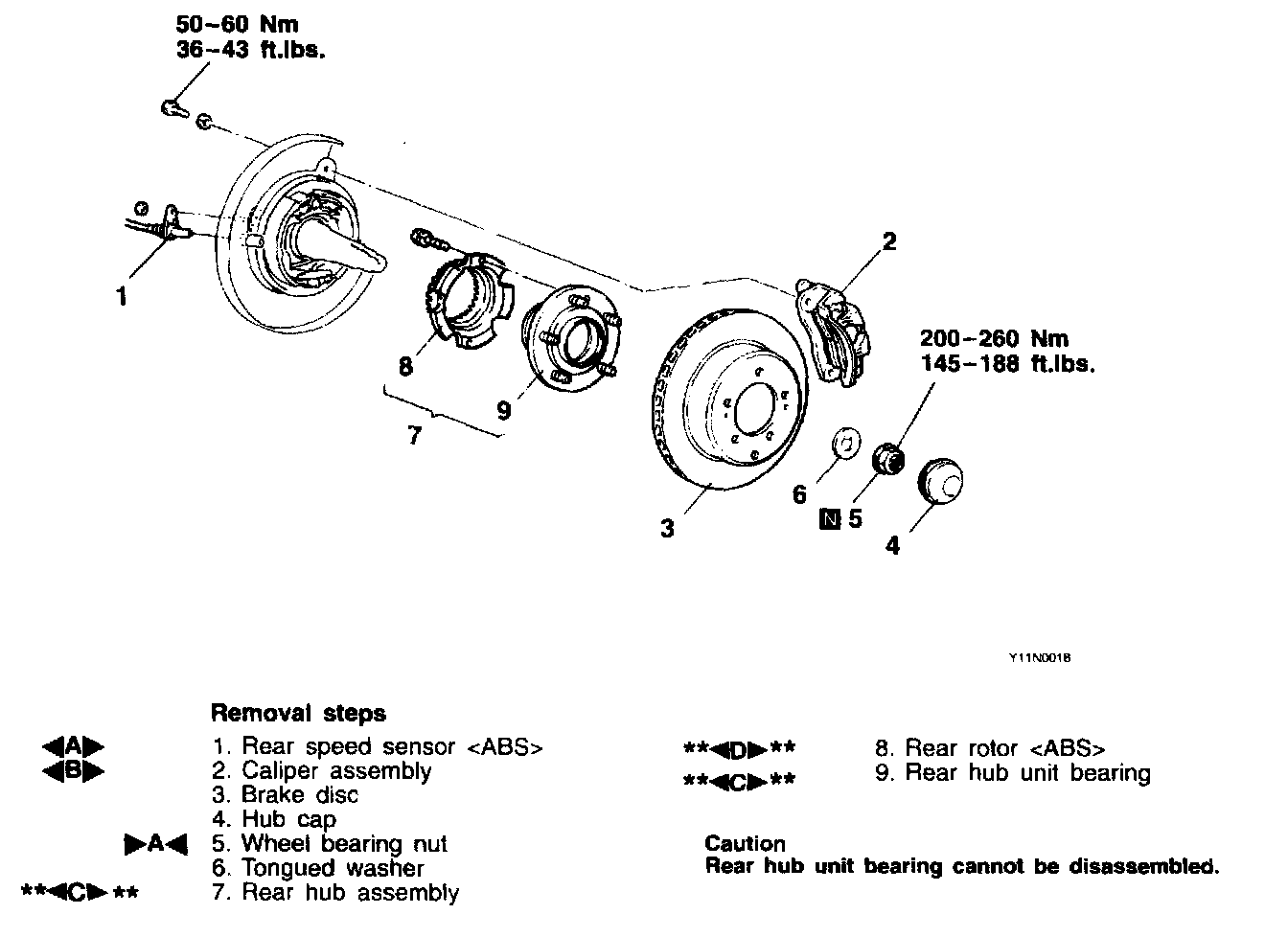 50–60 Nm
36–43 ft.lbs.

1

2

200–260 Nm
145–188 ft.lbs.

8

9

7

3

6

N 5

4

Y11N0018

Removal steps

◀A▶ 1. Rear speed sensor <ABS>
◀B▶ 2. Caliper assembly
3. Brake disc
4. Hub cap
▶A◀ 5. Wheel bearing nut
6. Tongued washer
**◀C▶** 7. Rear hub assembly
**◀D▶** 8. Rear rotor <ABS>
**◀C▶** 9. Rear hub unit bearing

Caution
Rear hub unit bearing cannot be disassembled.