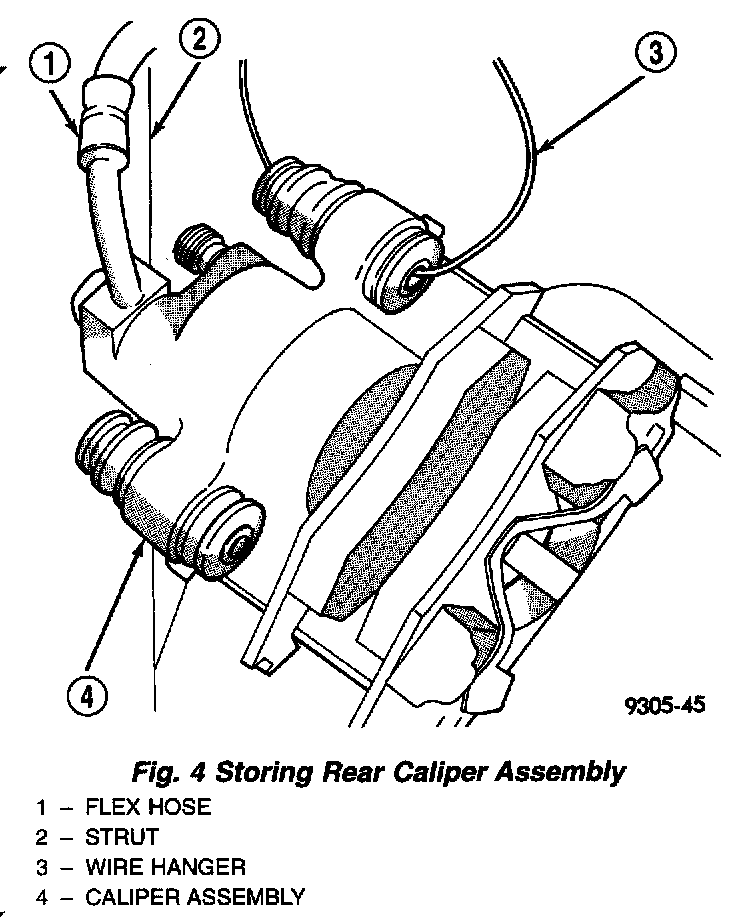 1
2
3
4
9305-45

Fig. 4 Storing Rear Caliper Assembly
1 – FLEX HOSE
2 – STRUT
3 – WIRE HANGER
4 – CALIPER ASSEMBLY