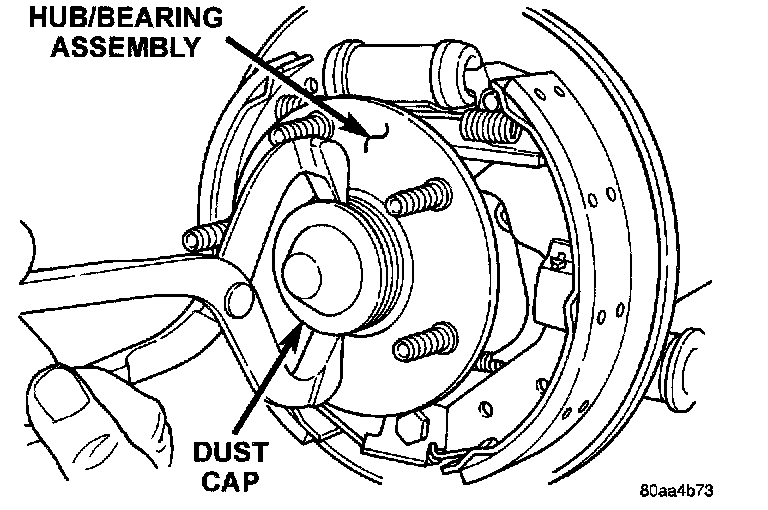 HUB/BEARING ASSEMBLY

DUST CAP

80aa4b73