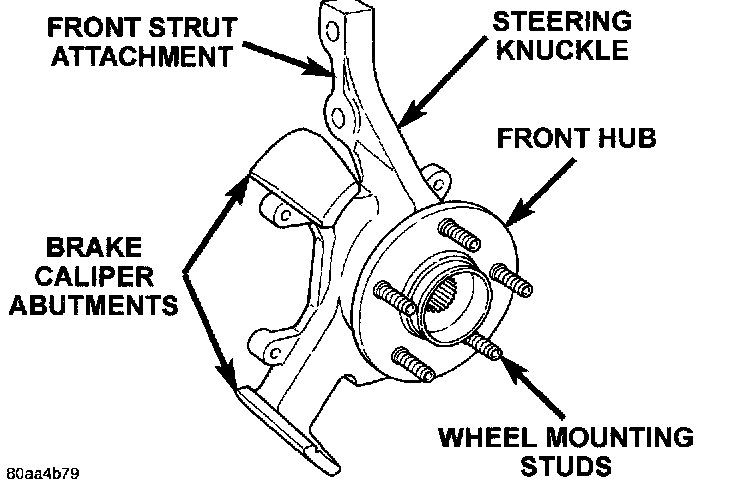 FRONT STRUT ATTACHMENT

STEERING KNUCKLE

FRONT HUB

BRAKE CALIPER ABUTMENTS

WHEEL MOUNTING STUDS

80aa4b79