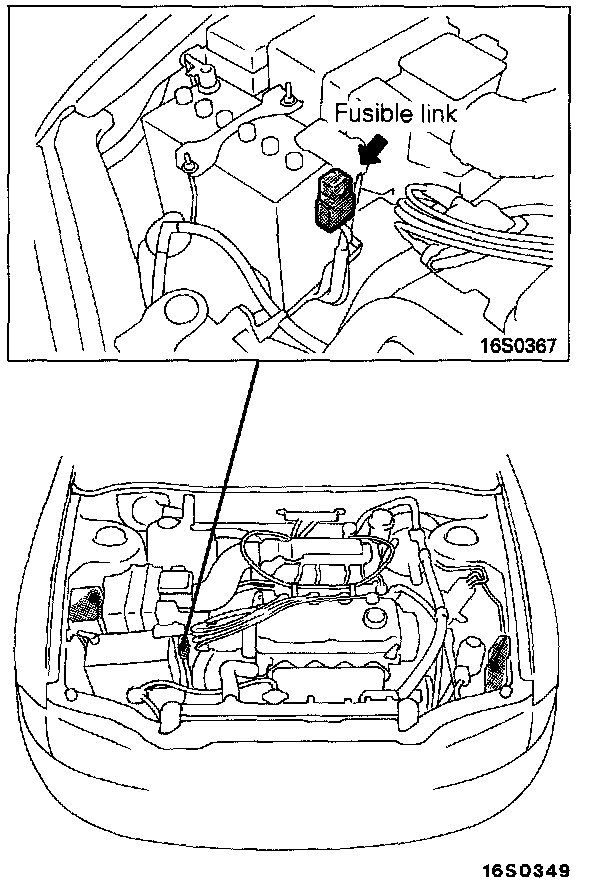 Fusible link

16S0367

16S0349