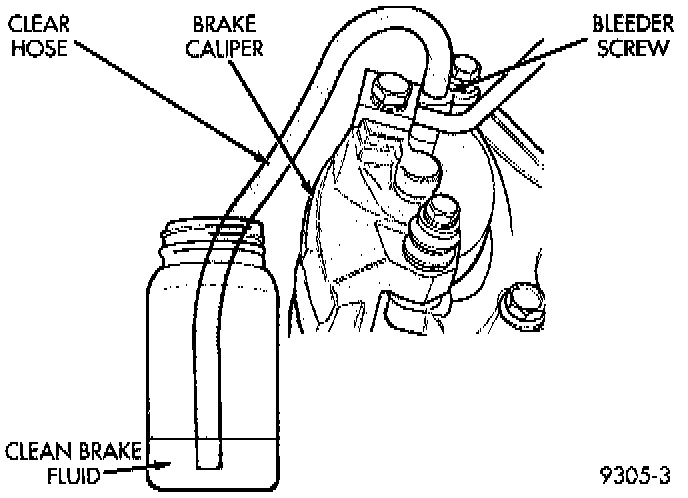 CLEAR HOSE

BRAKE CALIPER

BLEEDER SCREW

CLEAN BRAKE FLUID

9305-3