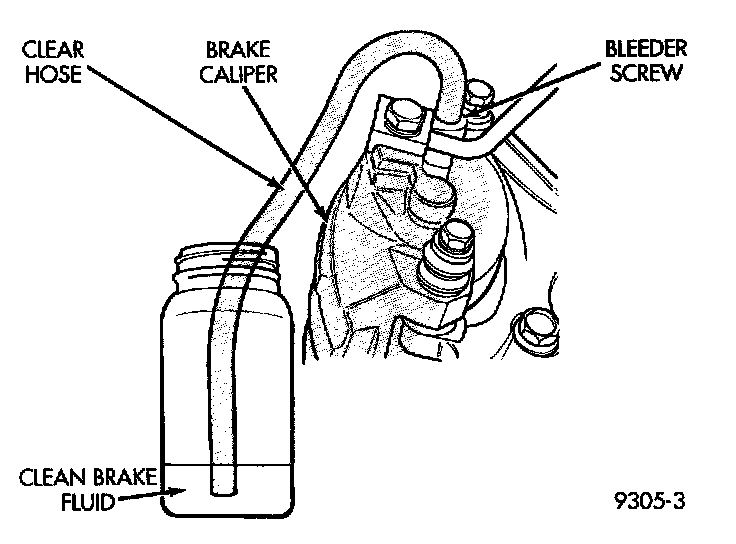 CLEAR HOSE

BRAKE CALIPER

BLEEDER SCREW

CLEAN BRAKE FLUID

9305-3