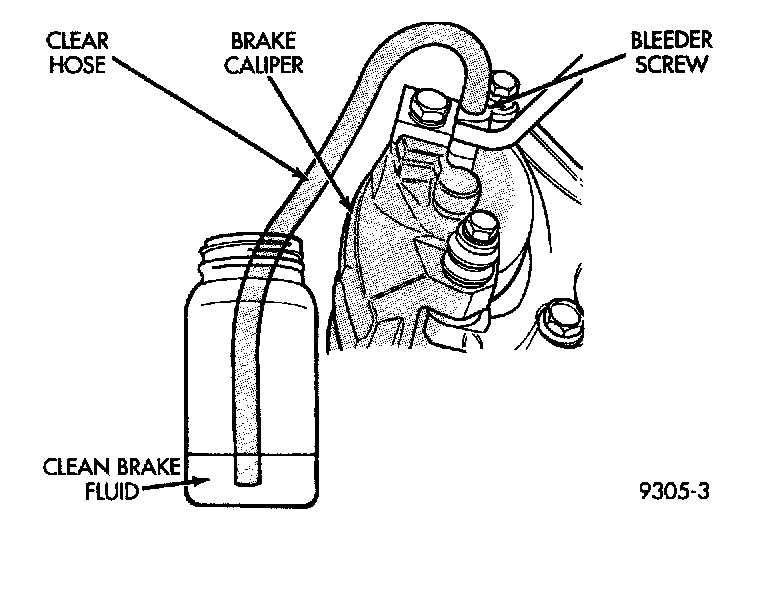 CLEAR HOSE

BRAKE CALIPER

BLEEDER SCREW

CLEAN BRAKE FLUID

9305-3