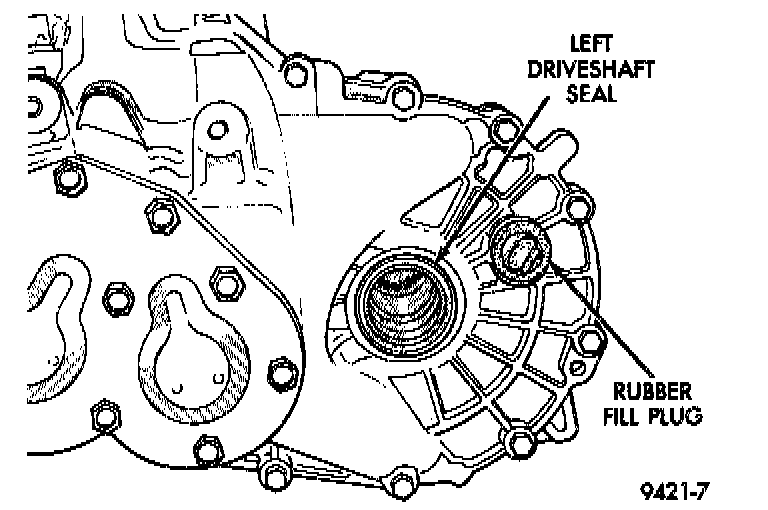 LEFT
DRIVESHAFT
SEAL

RUBBER
FILL PLUG

9421-7