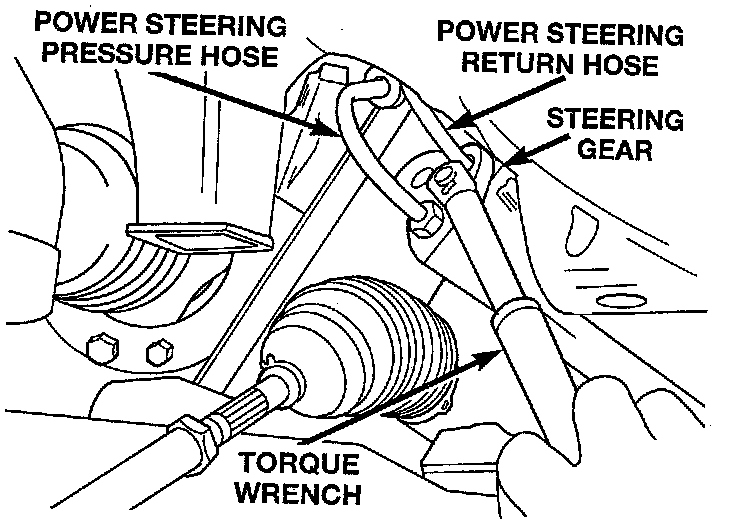 POWER STEERING PRESSURE HOSE

POWER STEERING RETURN HOSE

STEERING GEAR

TORQUE WRENCH