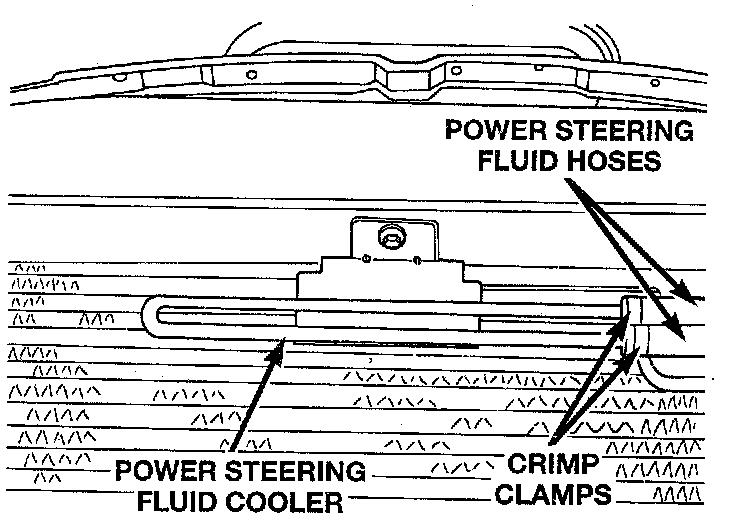 POWER STEERING FLUID HOSES

POWER STEERING FLUID COOLER

CRIMP CLAMPS