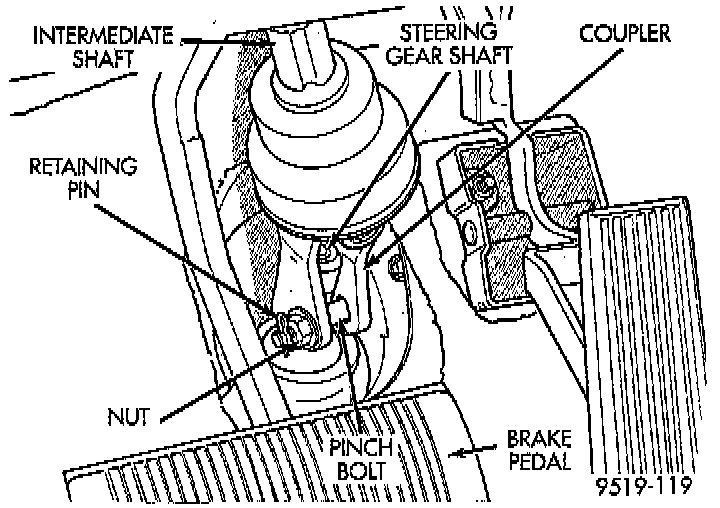 INTERMEDIATE SHAFT

STEERING GEAR SHAFT

COUPLER

RETAINING PIN

NUT

PINCH BOLT

BRAKE PEDAL

9519-119