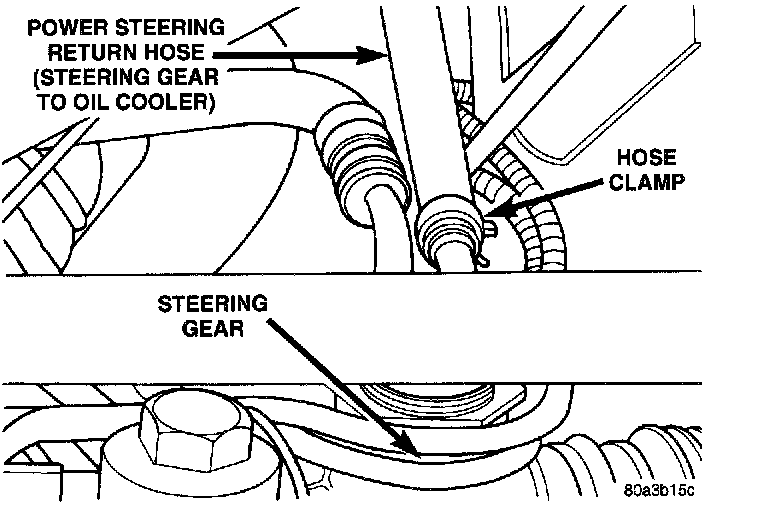 POWER STEERING RETURN HOSE (STEERING GEAR TO OIL COOLER)

HOSE CLAMP

STEERING GEAR

80a3b15c