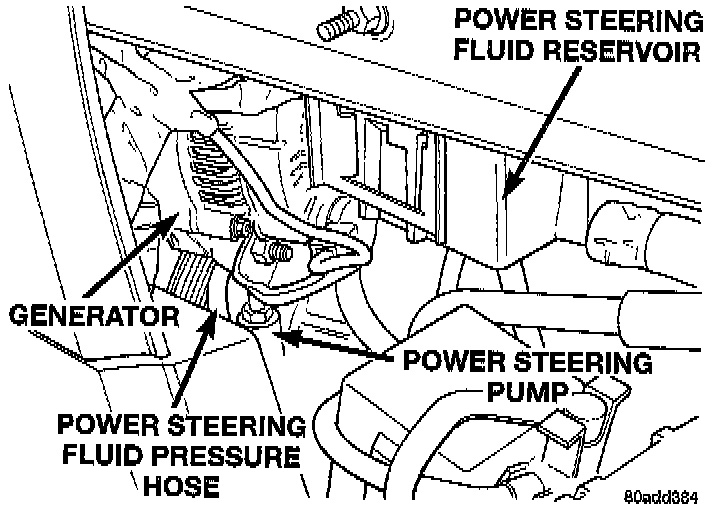 POWER STEERING FLUID RESERVOIR

GENERATOR

POWER STEERING PUMP

POWER STEERING FLUID PRESSURE HOSE

80add384