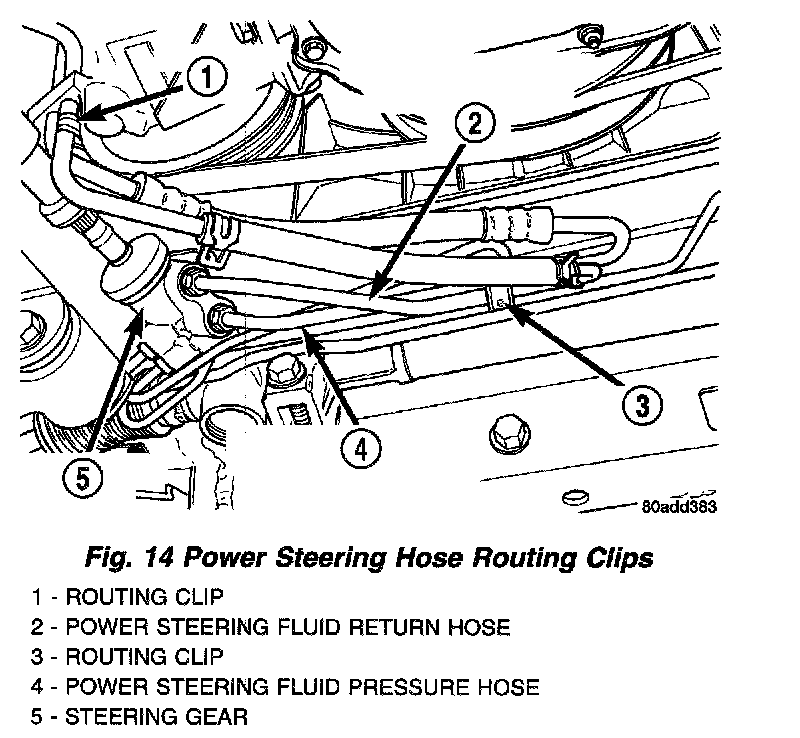 1

2

3

4

5

80add383

Fig. 14 Power Steering Hose Routing Clips

1 - ROUTING CLIP
2 - POWER STEERING FLUID RETURN HOSE
3 - ROUTING CLIP
4 - POWER STEERING FLUID PRESSURE HOSE
5 - STEERING GEAR