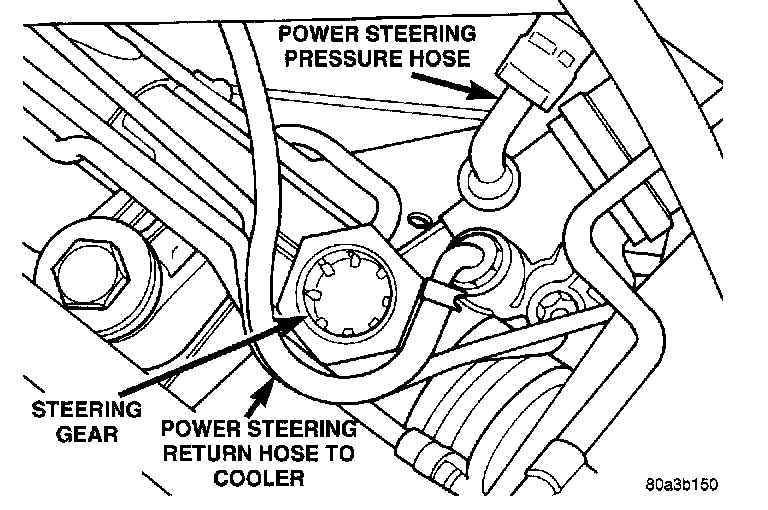 POWER STEERING PRESSURE HOSE

STEERING GEAR

POWER STEERING RETURN HOSE TO COOLER

80a3b150