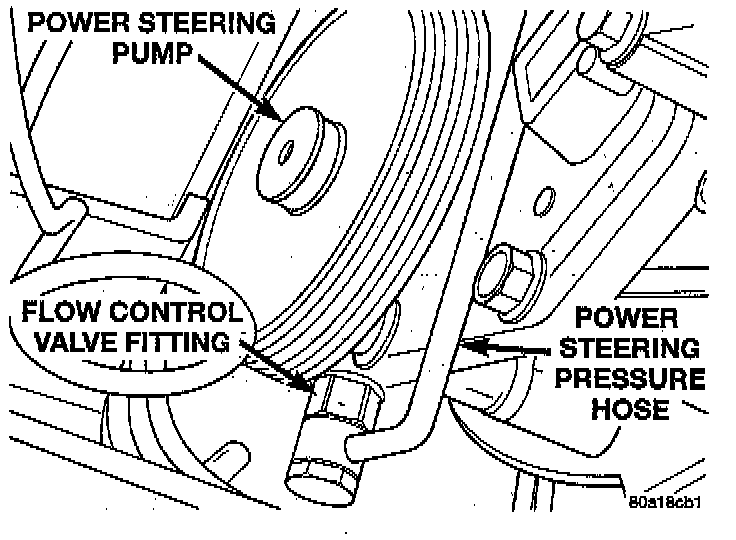 POWER STEERING PUMP

FLOW CONTROL VALVE FITTING

POWER STEERING PRESSURE HOSE

80a18cb1