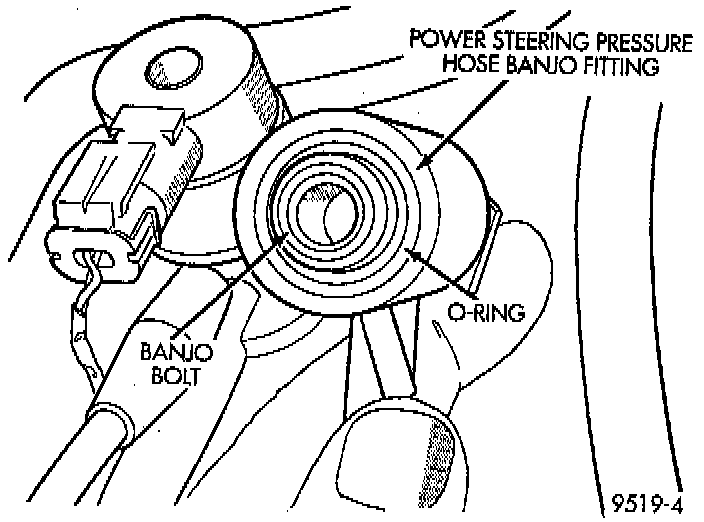 POWER STEERING PRESSURE HOSE BANJO FITTING

O-RING

BANJO BOLT

9519-4