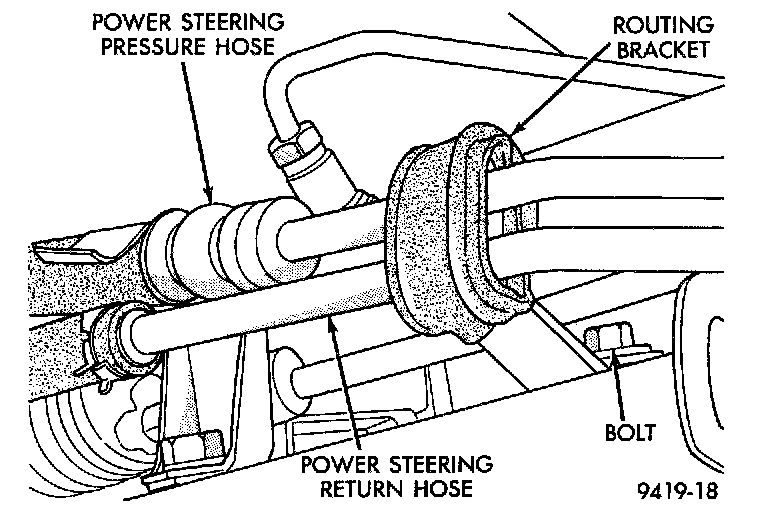 POWER STEERING PRESSURE HOSE

ROUTING BRACKET

BOLT

POWER STEERING RETURN HOSE

9419-18