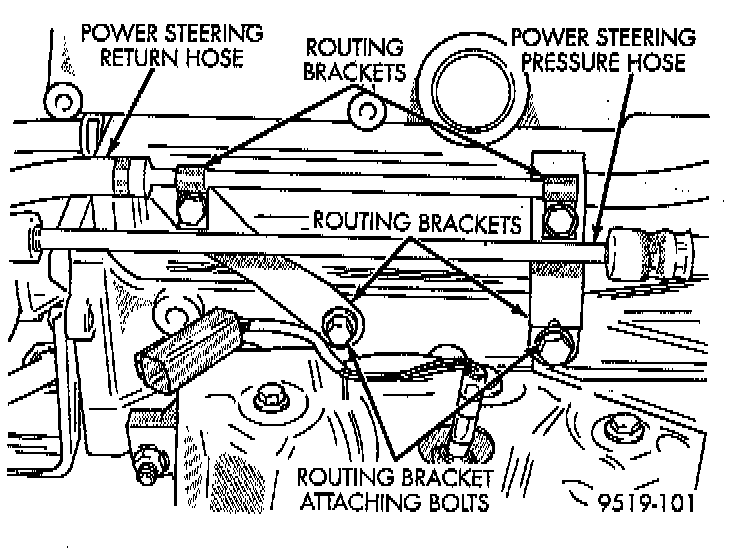 POWER STEERING RETURN HOSE

ROUTING BRACKETS

POWER STEERING PRESSURE HOSE

ROUTING BRACKETS

ROUTING BRACKET ATTACHING BOLTS

9519-101