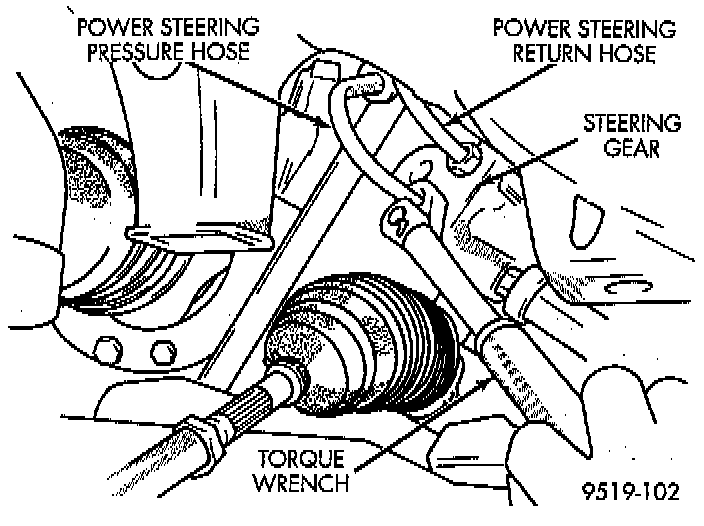 POWER STEERING PRESSURE HOSE

POWER STEERING RETURN HOSE

STEERING GEAR

TORQUE WRENCH

9519-102