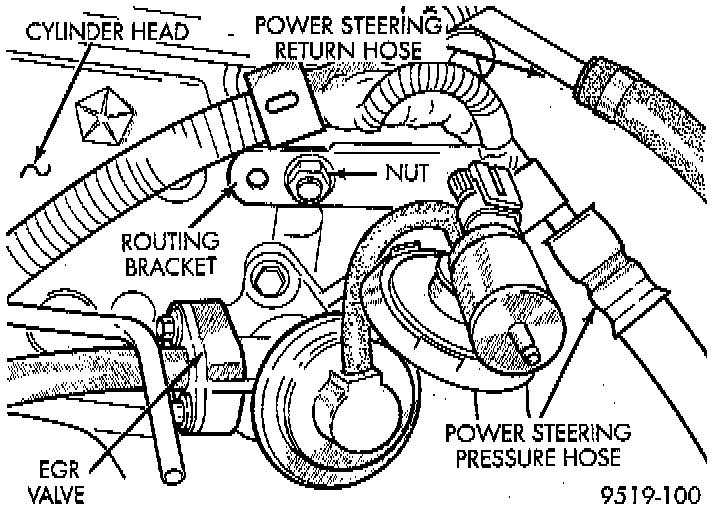 CYLINDER HEAD

POWER STEERING RETURN HOSE

NUT

ROUTING BRACKET

EGR VALVE

POWER STEERING PRESSURE HOSE

9519-100