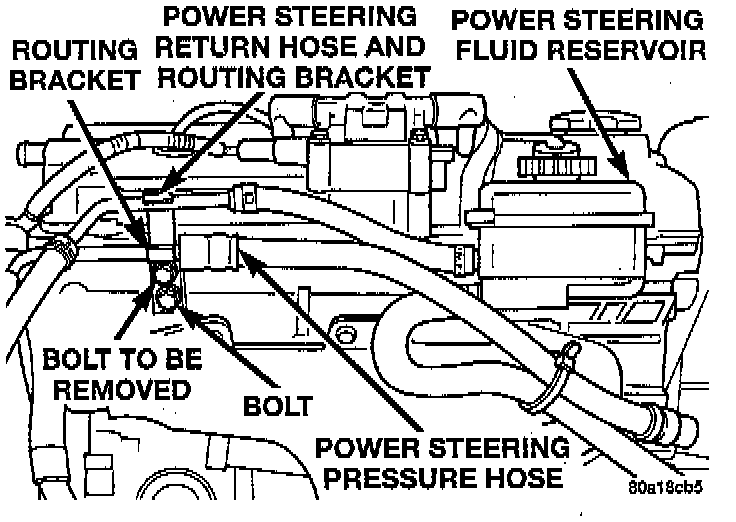 ROUTING BRACKET

POWER STEERING RETURN HOSE AND ROUTING BRACKET

POWER STEERING FLUID RESERVOIR

BOLT TO BE REMOVED

BOLT

POWER STEERING PRESSURE HOSE

80a18cb5