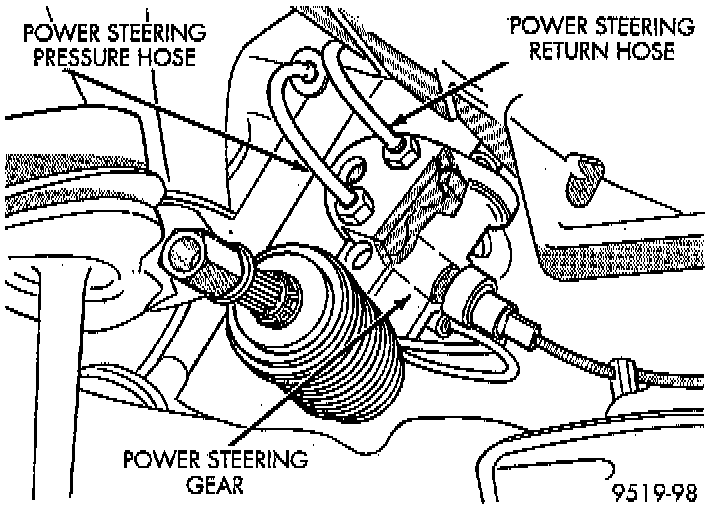 POWER STEERING PRESSURE HOSE

POWER STEERING RETURN HOSE

POWER STEERING GEAR

9519-98