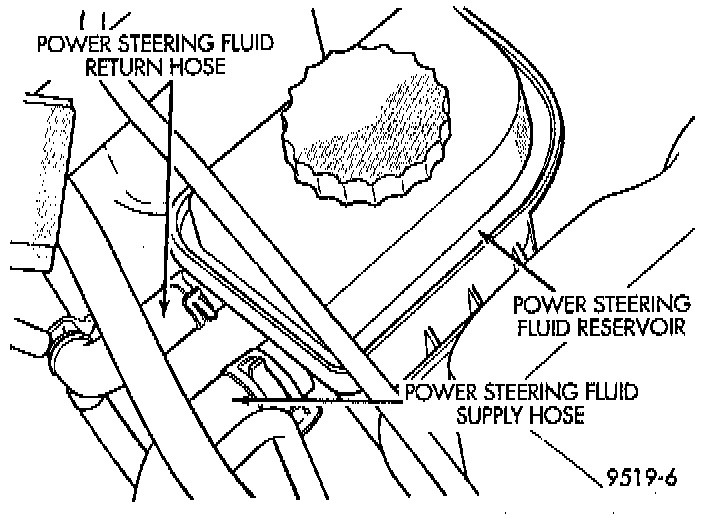 POWER STEERING FLUID RETURN HOSE

POWER STEERING FLUID RESERVOIR

POWER STEERING FLUID SUPPLY HOSE

9519-6