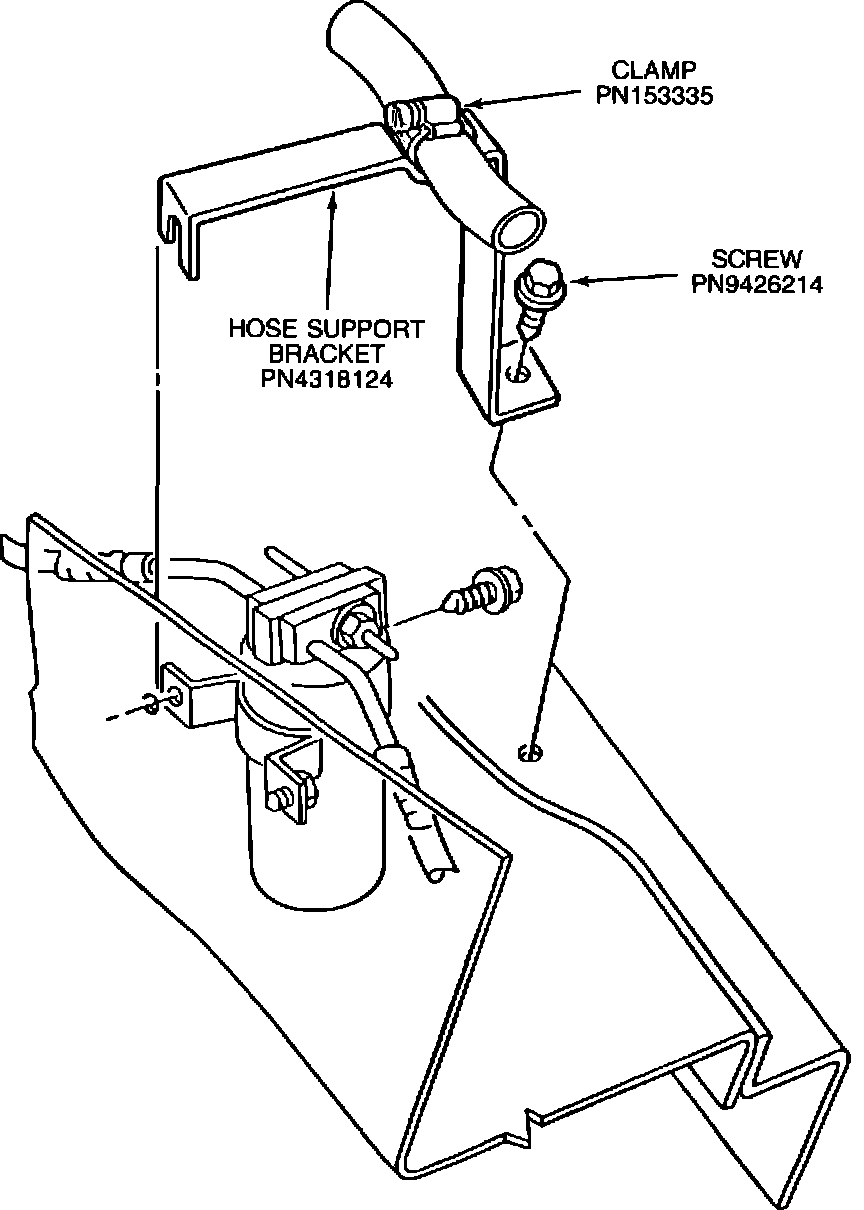 CLAMP
PN153335

SCREW
PN9426214

HOSE SUPPORT
BRACKET
PN4318124